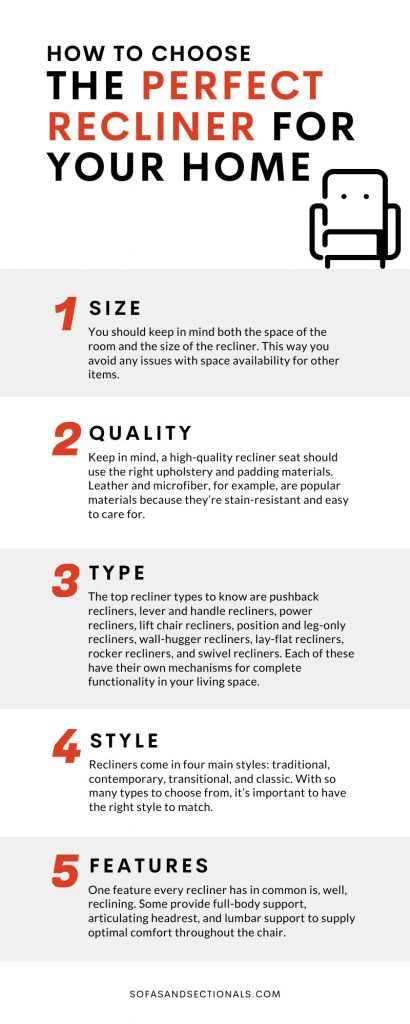 HOW TO CHOOSE
THE PERFECT RECLINER FOR YOUR HOME

1 SIZE
You should keep in mind both the space of the room and the size of the recliner. This way you avoid any issues with space availability for other items.

2 QUALITY
Keep in mind, a high-quality recliner seat should use the right upholstery and padding materials. Leather and microfiber, for example, are popular materials because they're stain-resistant and easy to care for.

3 TYPE
The top recliner types to know are pushback recliners, lever and handle recliners, power recliners, lift chair recliners, position and leg-only recliners, wall-hugger recliners, lay-flat recliners, rocker recliners, and swivel recliners. Each of these have their own mechanisms for complete functionality in your living space.

4 STYLE
Recliners come in four main styles: traditional, contemporary, transitional, and classic. With so many types to choose from, it's important to have the right style to match.

5 FEATURES
One feature every recliner has in common is, well, reclining. Some provide full-body support, articulating headrest, and lumbar support to supply optimal comfort throughout the chair.

SOFASANDSECTIONALS.COM