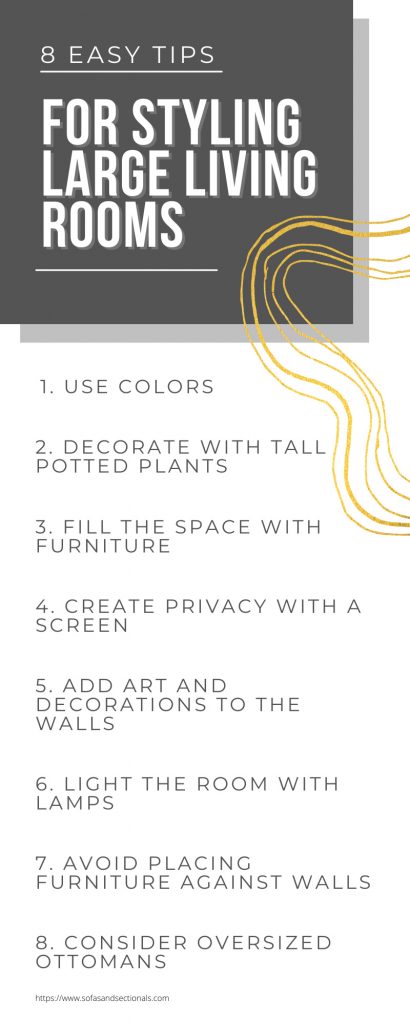 8 EASY TIPS

FOR STYLING LARGE LIVING ROOMS

1. USE COLORS

2. DECORATE WITH TALL POTTED PLANTS

3. FILL THE SPACE WITH FURNITURE

4. CREATE PRIVACY WITH A SCREEN

5. ADD ART AND DECORATIONS TO THE WALLS

6. LIGHT THE ROOM WITH LAMPS

7. AVOID PLACING FURNITURE AGAINST WALLS

8. CONSIDER OVERSIZED OTTOMANS

https://www.sofasandsectionals.com