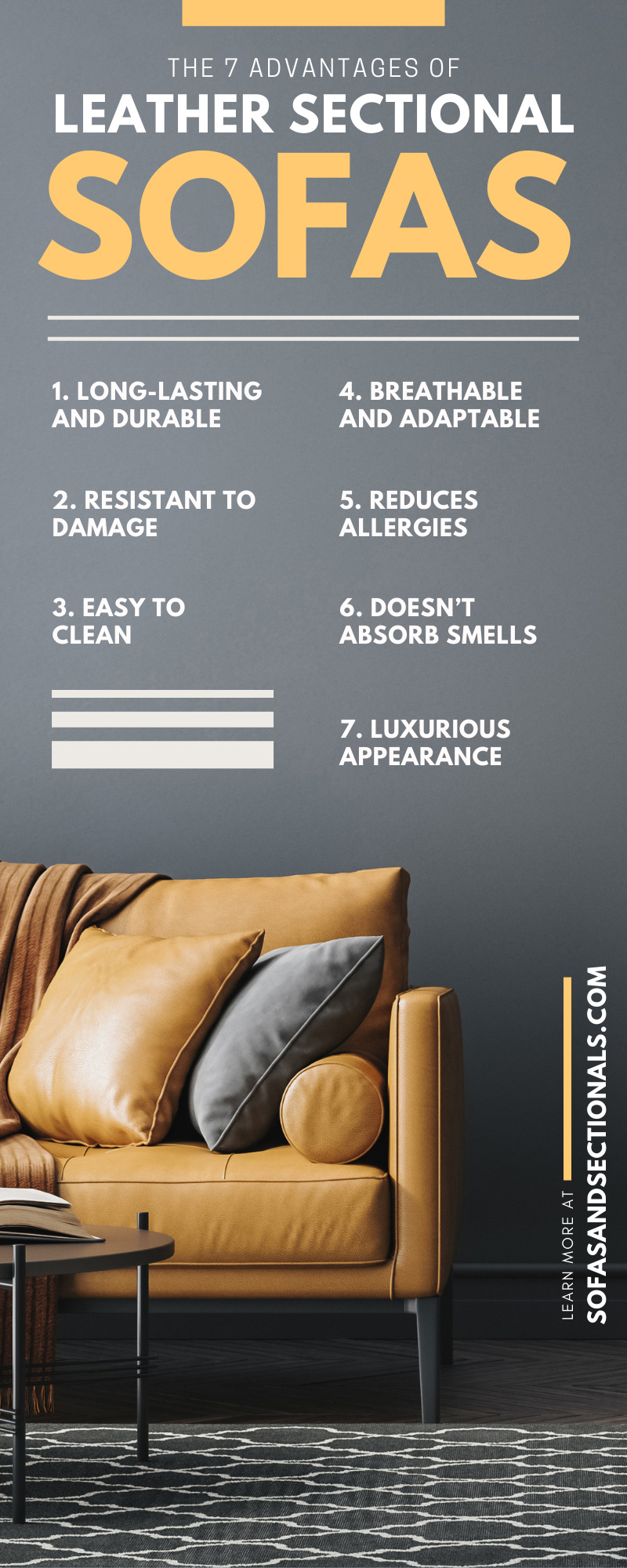 THE 7 ADVANTAGES OF
LEATHER SECTIONAL
SOFAS

1. LONG-LASTING AND DURABLE

2. RESISTANT TO DAMAGE

3. EASY TO CLEAN

4. BREATHABLE AND ADAPTABLE

5. REDUCES ALLERGIES

6. DOESN'T ABSORB SMELLS

7. LUXURIOUS APPEARANCE

LEARN MORE AT
SOFASANDSECTIONALS.COM