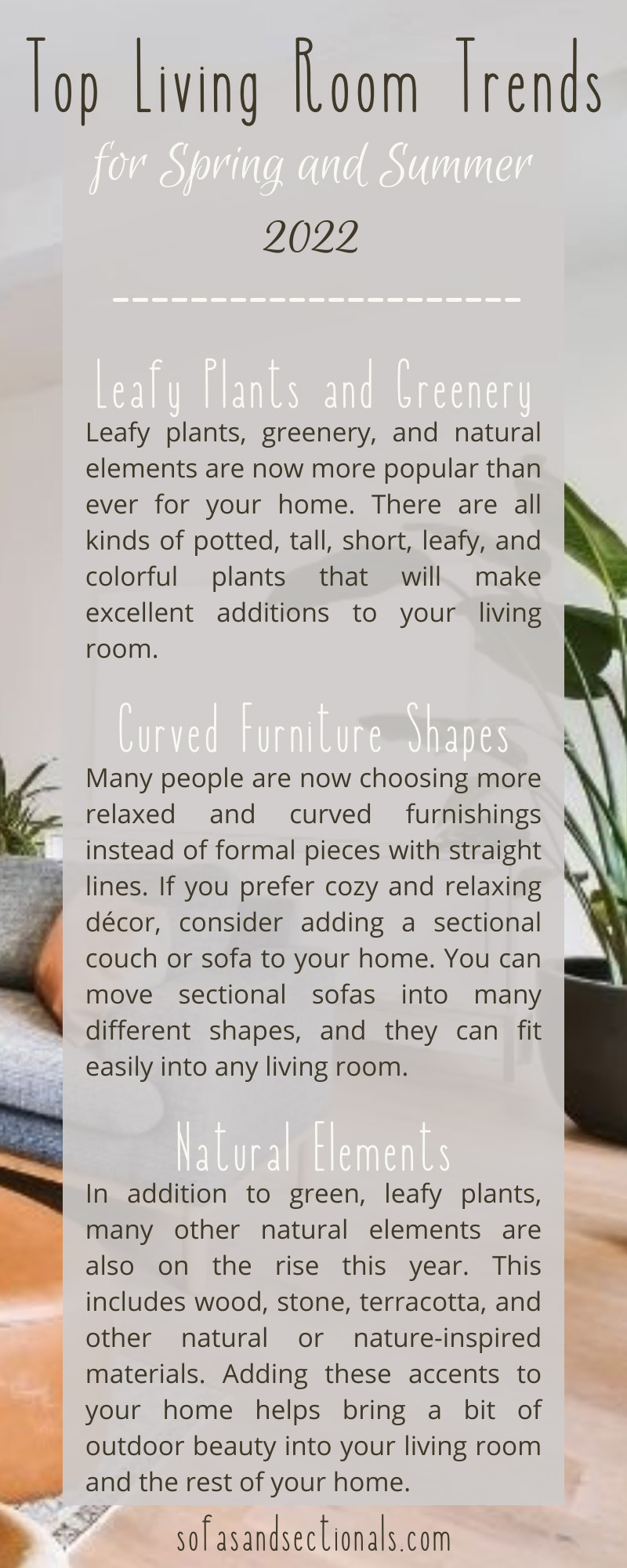 Top Living Room Trends
for Spring and Summer
2022

Leafy Plants and Greenery
Leafy plants, greenery, and natural elements are now more popular than ever for your home. There are all kinds of potted, tall, short, leafy, and colorful plants that will make excellent additions to your living room.

Curved Furniture Shapes
Many people are now choosing more relaxed and curved furnishings instead of formal pieces with straight lines. If you prefer cozy and relaxing décor, consider adding a sectional couch or sofa to your home. You can move sectional sofas into many different shapes, and they can fit easily into any living room.

Natural Elements
In addition to green, leafy plants, many other natural elements are also on the rise this year. This includes wood, stone, terracotta, and other natural or nature-inspired materials. Adding these accents to your home helps bring a bit of outdoor beauty into your living room and the rest of your home.

sofasandsectionals.com